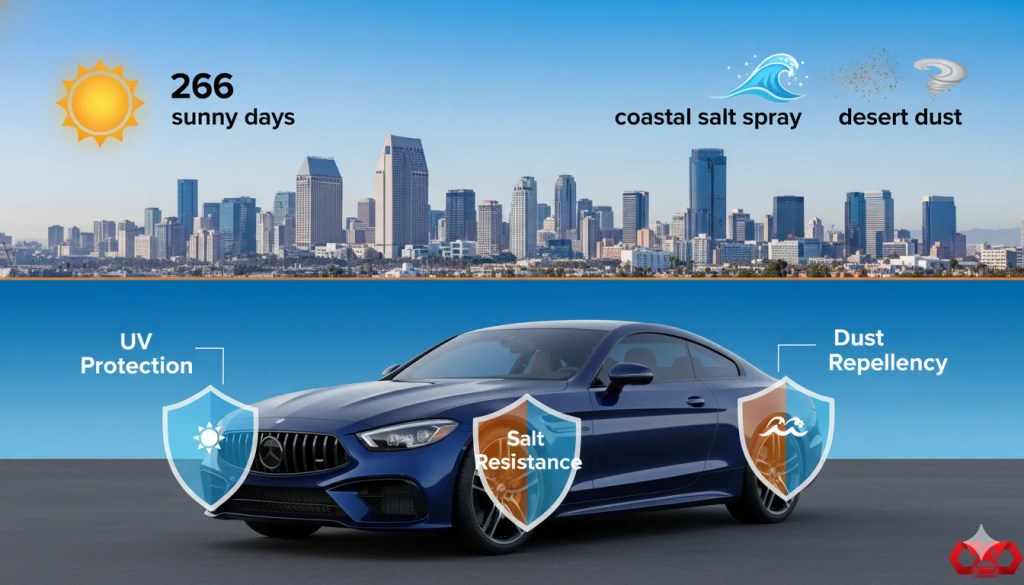 266
sunny days

coastal salt spray

desert dust

UV
Protection

Salt
Resistance

Dust
Repellency